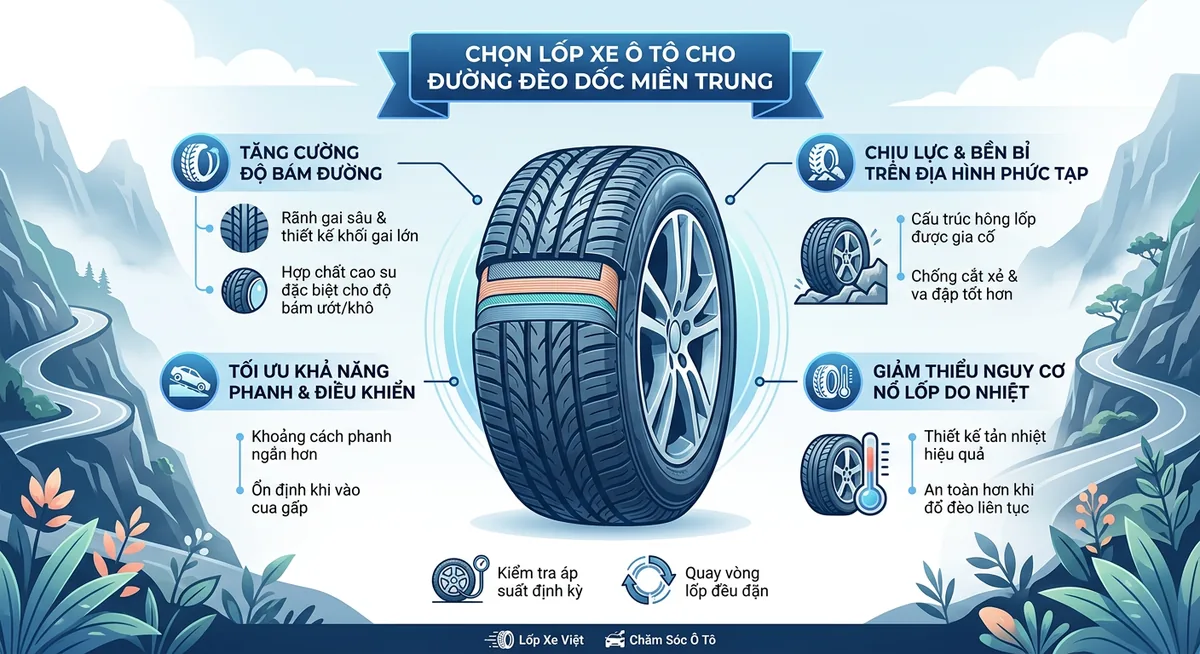 CHỌN LỐP XE Ô TÔ CHO ĐƯỜNG ĐÈO DỐC MIỀN TRUNG

TĂNG CƯỜNG ĐỘ BÁM ĐƯỜNG

Rãnh gai sâu & thiết kế khối gai lớn

Hợp chất cao su đặc biệt cho độ bám ướt/khô

TỐI ƯU KHẢ NĂNG PHANH & ĐIỀU KHIỂN

Khoảng cách phanh ngắn hơn

Ổn định khi vào cua gấp

CHỊU LỰC & BỀN BỈ TRÊN ĐỊA HÌNH PHỨC TẠP

Cấu trúc hông lốp được gia cố

Chống cắt xẻ & va đập tốt hơn

GIẢM THIỂU NGUY CƠ NỔ LỐP DO NHIỆT

Thiết kế tản nhiệt hiệu quả

An toàn hơn khi đổ đèo liên tục

Kiểm tra áp suất định kỳ

Quay vòng lốp đều đặn

Lốp Xe Việt

Chăm Sóc Ô Tô