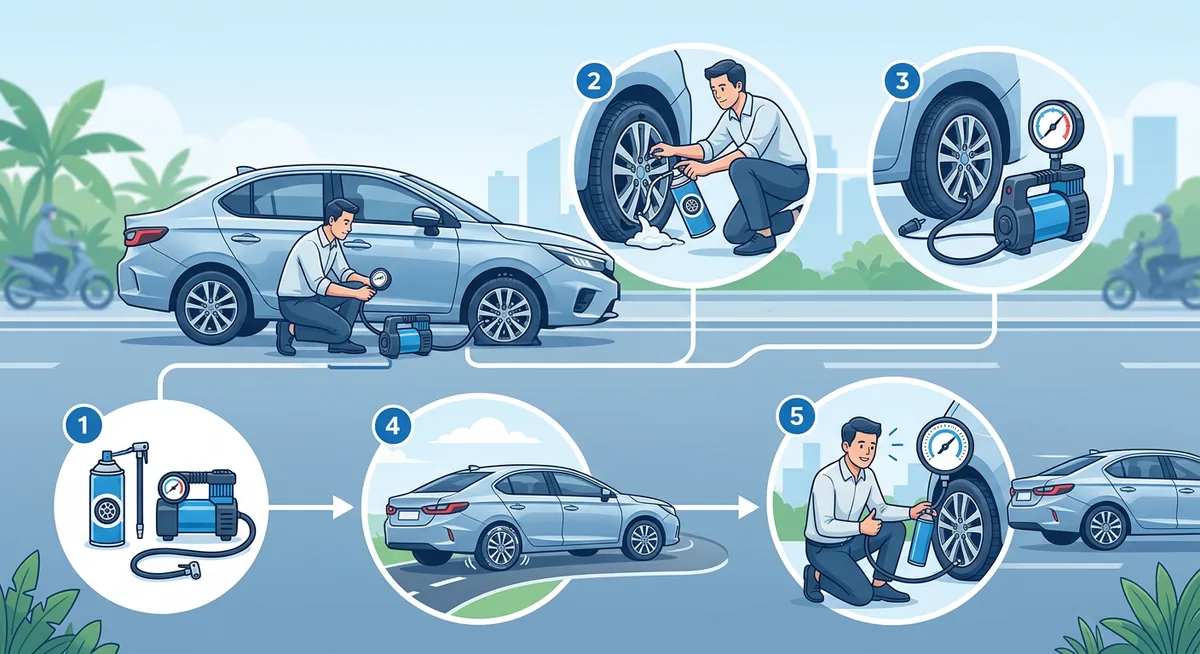 2

3

1

4

5