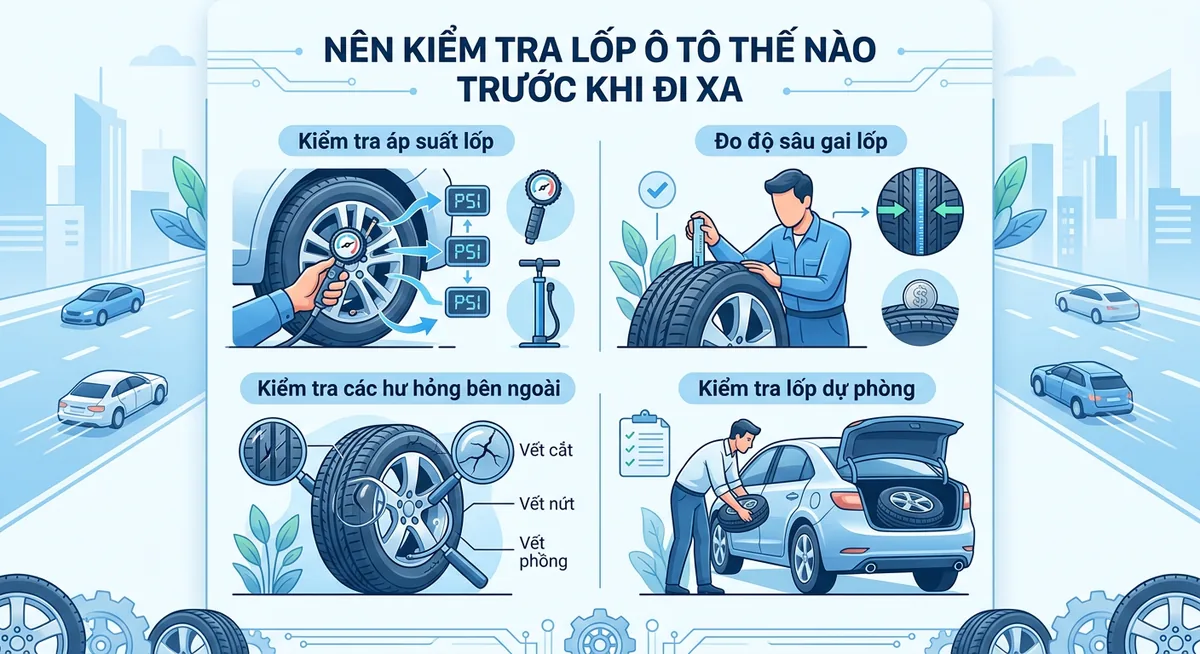 NÊN KIỂM TRA LỐP Ô TÔ THẾ NÀO TRƯỚC KHI ĐI XA

Kiểm tra áp suất lốp

PSI
PSI
PSI

Đo độ sâu gai lốp

Kiểm tra các hư hỏng bên ngoài

Vết cắt
Vết nứt
Vết phồng

Kiểm tra lốp dự phòng